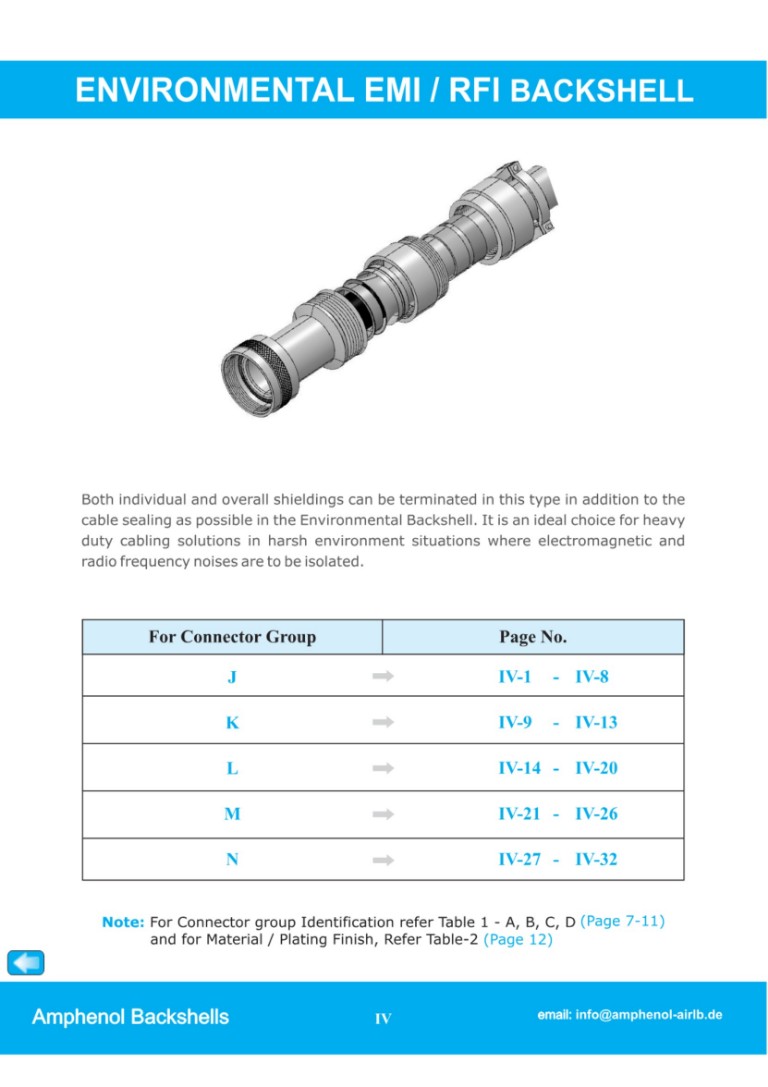 ENVIRONMENTAL EMI / RFI BACKSHELL

Both individual and overall shieldings can be terminated in this type in addition to the cable sealing as possible in the Environmental Backshell. It is an ideal choice for heavy duty cabling solutions in harsh environment situations where electromagnetic and radio frequency noises are to be isolated.

| For Connector Group | Page No. |
|---|---|
| J | IV-1 - IV-8 |
| K | IV-9 - IV-13 |
| L | IV-14 - IV-20 |
| M | IV-21 - IV-26 |
| N | IV-27 - IV-32 |

Note: For Connector group Identification refer Table 1 - A, B, C, D (Page 7-11) and for Material / Plating Finish, Refer Table-2 (Page 12)

Amphenol Backshells IV email: info@amphenol-airlb.de